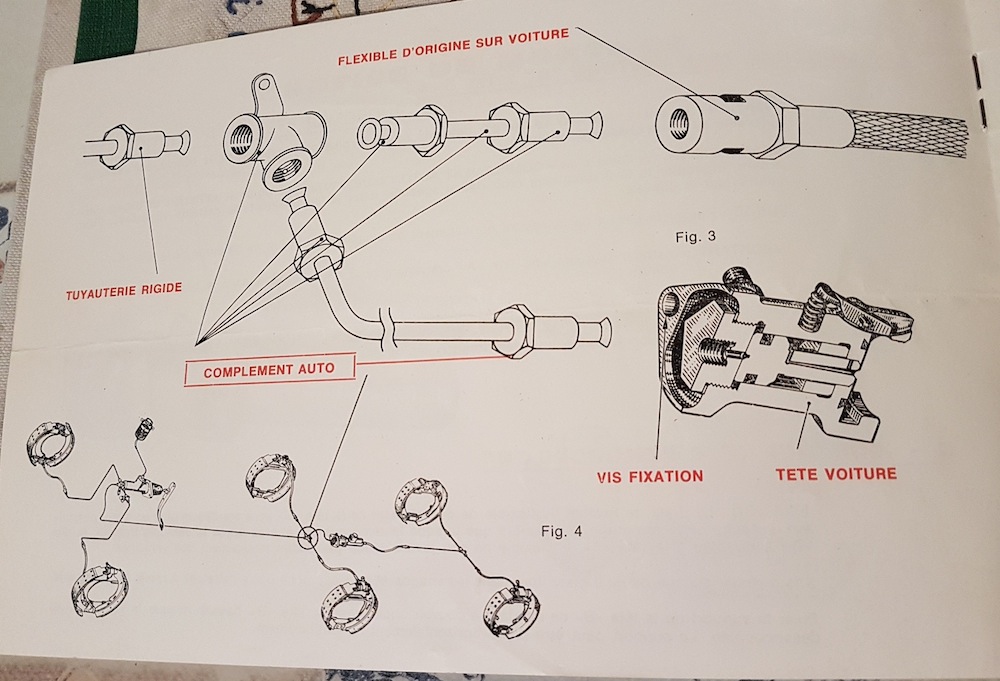 FLEXIBLE D'ORIGINE SUR VOITURE

TUYAUTERIE RIGIDE

COMPLEMENT AUTO

Fig. 3

VIS FIXATION

TETE VOITURE

Fig. 4