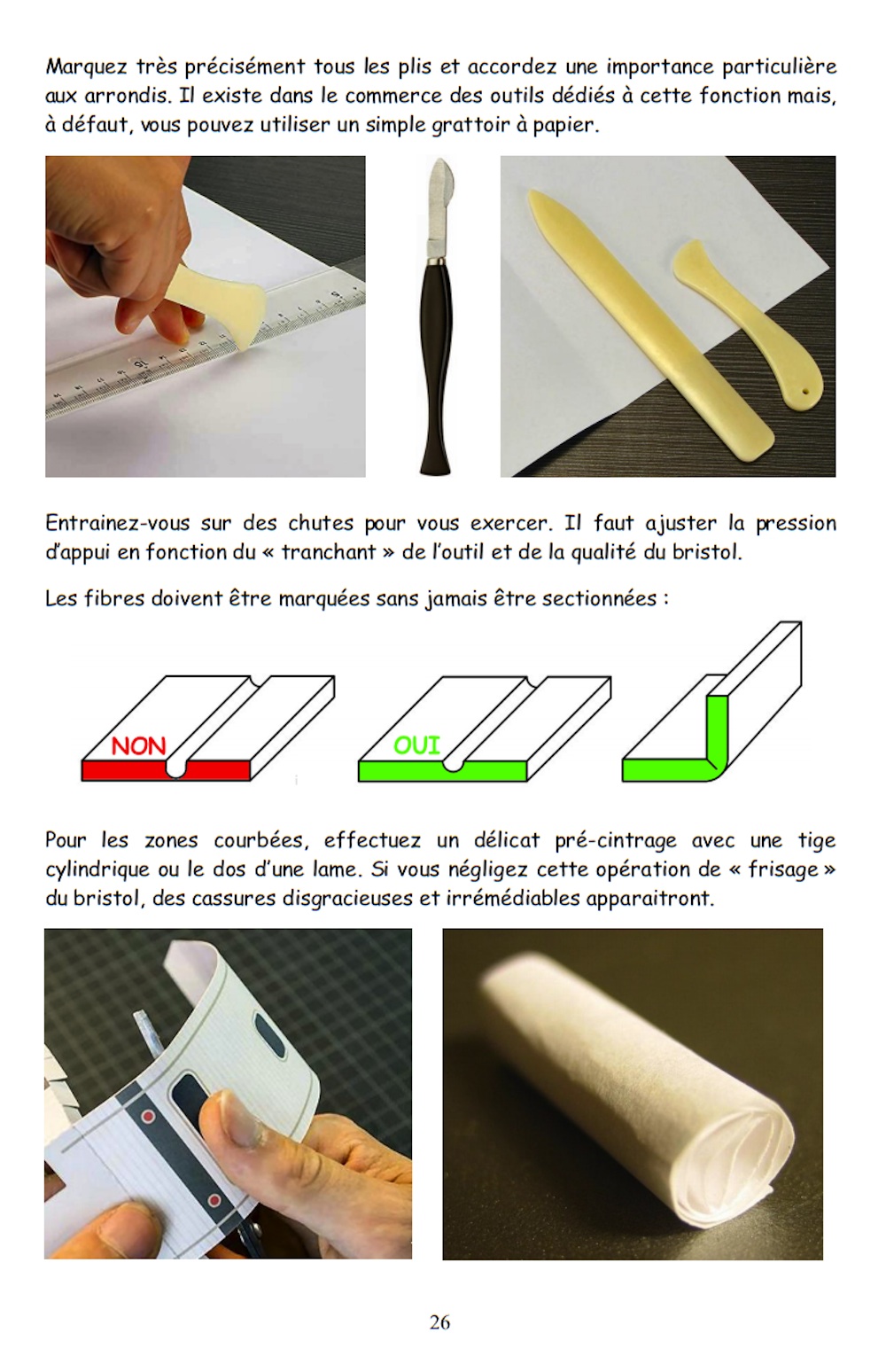 Marquez très précisément tous les plis et accordez une importance particulière aux arrondis. Il existe dans le commerce des outils dédiés à cette fonction mais, à défaut, vous pouvez utiliser un simple grattoir à papier.

Entrainez-vous sur des chutes pour vous exercer. Il faut ajuster la pression d'appui en fonction du « tranchant » de l'outil et de la qualité du bristol.

Les fibres doivent être marquées sans jamais être sectionnées :

NON

OUI

Pour les zones courbées, effectuez un délicat pré-cintrage avec une tige cylindrique ou le dos d'une lame. Si vous négligez cette opération de « frisage » du bristol, des cassures disgracieuses et irrémédiables apparaitront.

26